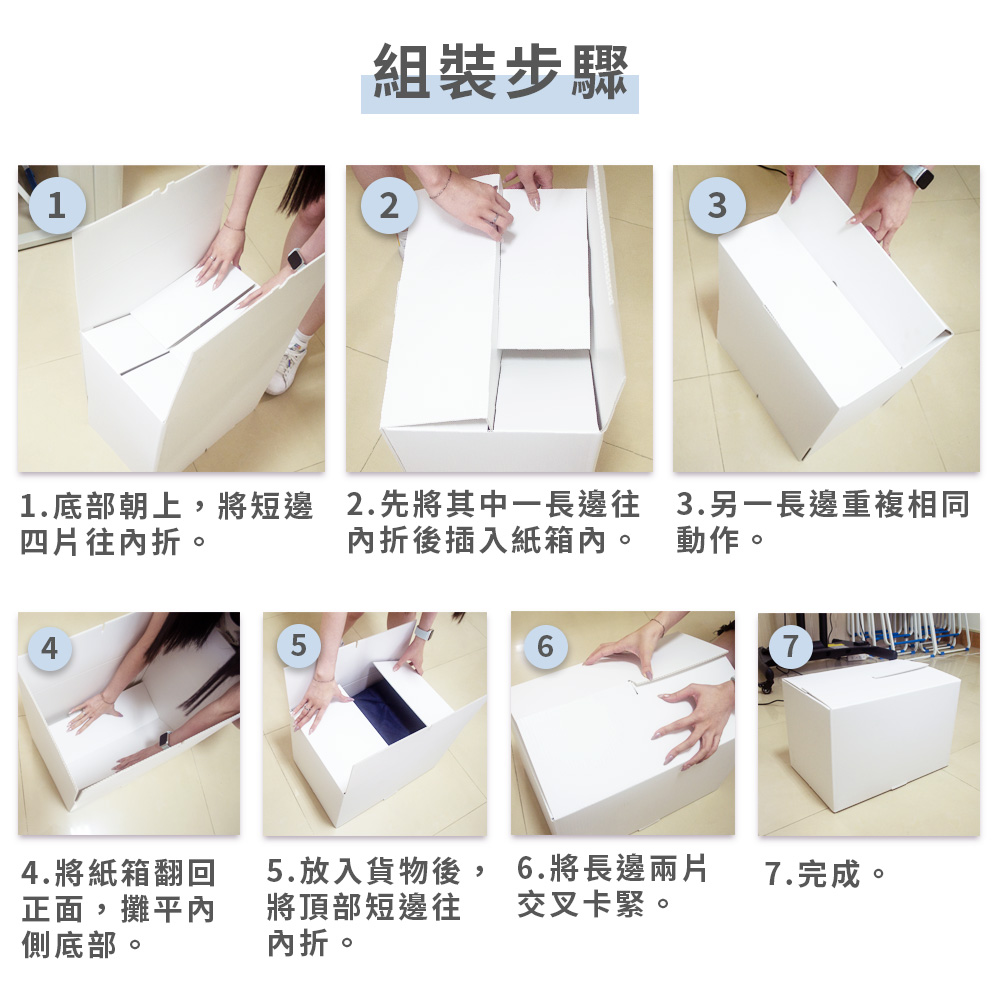 組裝步驟

1

2

3

1.底部朝上，將短邊四片往內折。

2.先將其中一長邊往內折後插入紙箱內。

3.另一長邊重複相同動作。

4

5

6

7

4.將紙箱翻回正面，攤平內側底部。

5.放入貨物後，將頂部短邊往內折。

6.將長邊兩片交叉卡緊。

7.完成。