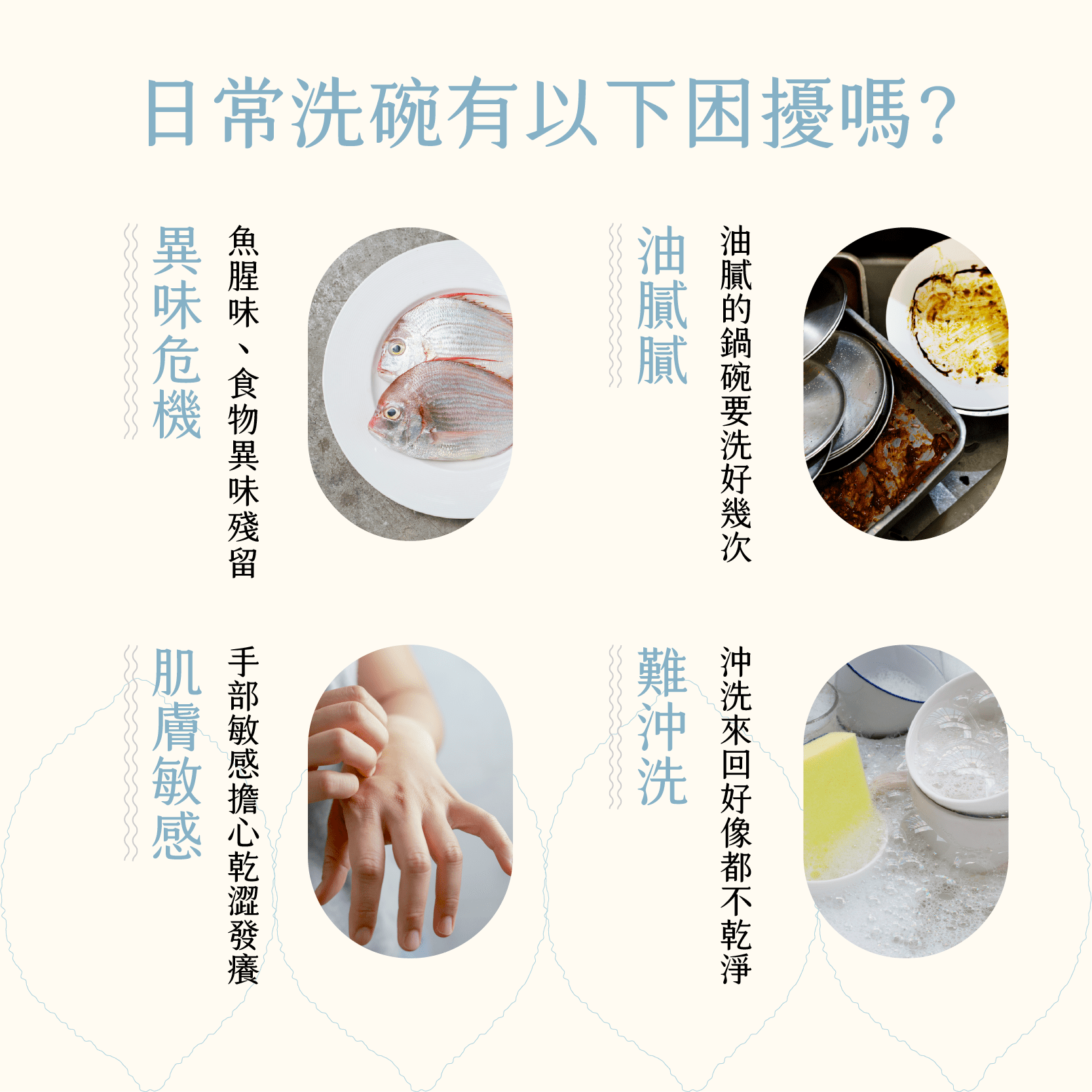 日常洗碗有以下困擾嗎?

異味危機

魚腥味、食物異味殘留

油膩膩

油膩的鍋碗要洗好幾次

肌膚敏感

手部敏感擔心乾澀發癢

難沖洗

沖洗來回好像都不乾淨